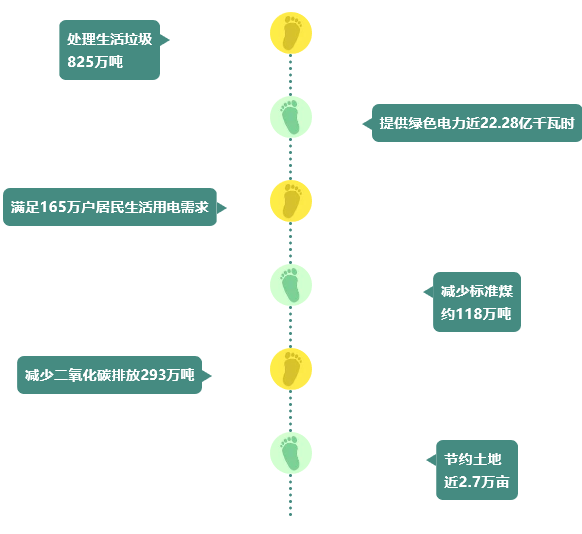 处理生活垃圾
825万吨

提供绿色电力近22.28亿千瓦时

满足165万户居民生活用电需求

减少标准煤
约118万吨

减少二氧化碳排放293万吨

节约土地
近2.7万亩